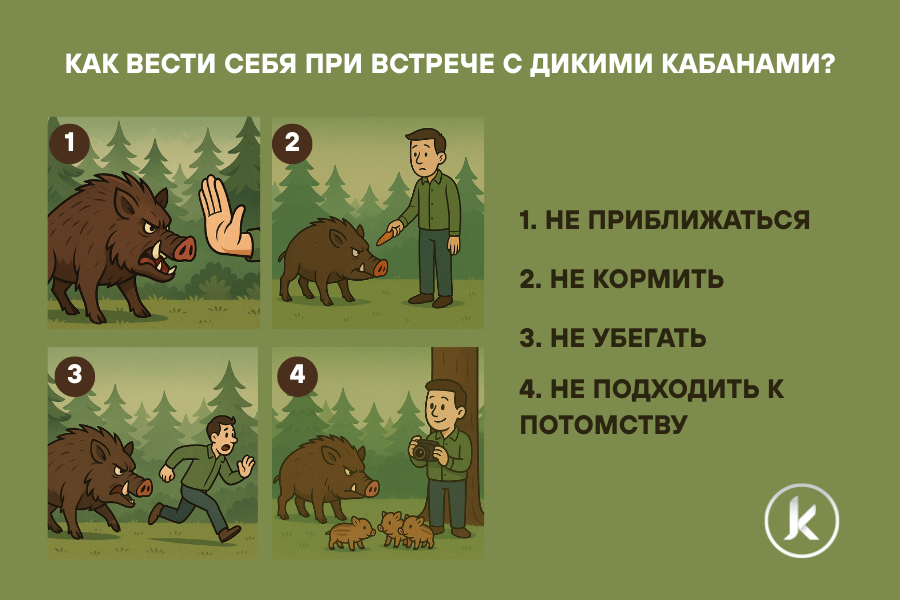 КАК ВЕСТИ СЕБЯ ПРИ ВСТРЕЧЕ С ДИКИМИ КАБАНАМИ?

1

2

3

4

1. НЕ ПРИБЛИЖАТЬСЯ

2. НЕ КОРМИТЬ

3. НЕ УБЕГАТЬ

4. НЕ ПОДХОДИТЬ К ПОТОМСТВУ

K